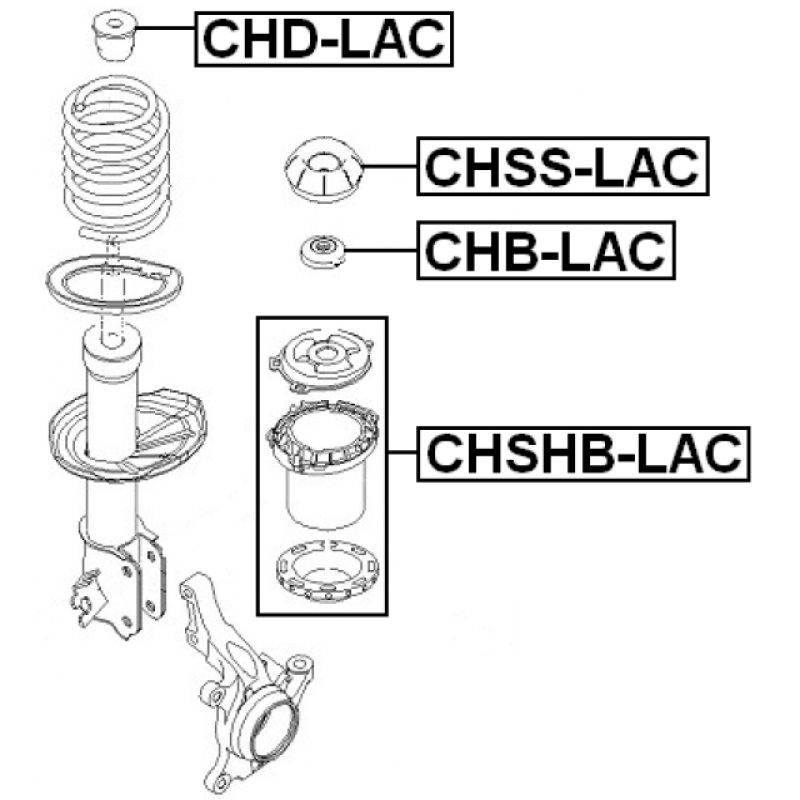 CHD-LAC

CHSS-LAC

CHB-LAC

CHSHB-LAC