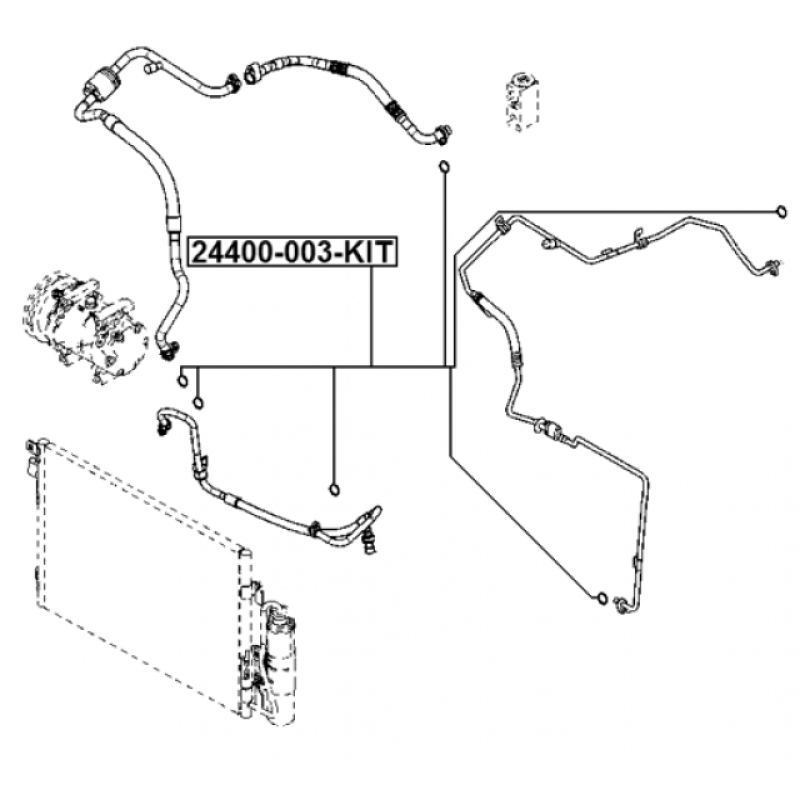 24400-003-KIT