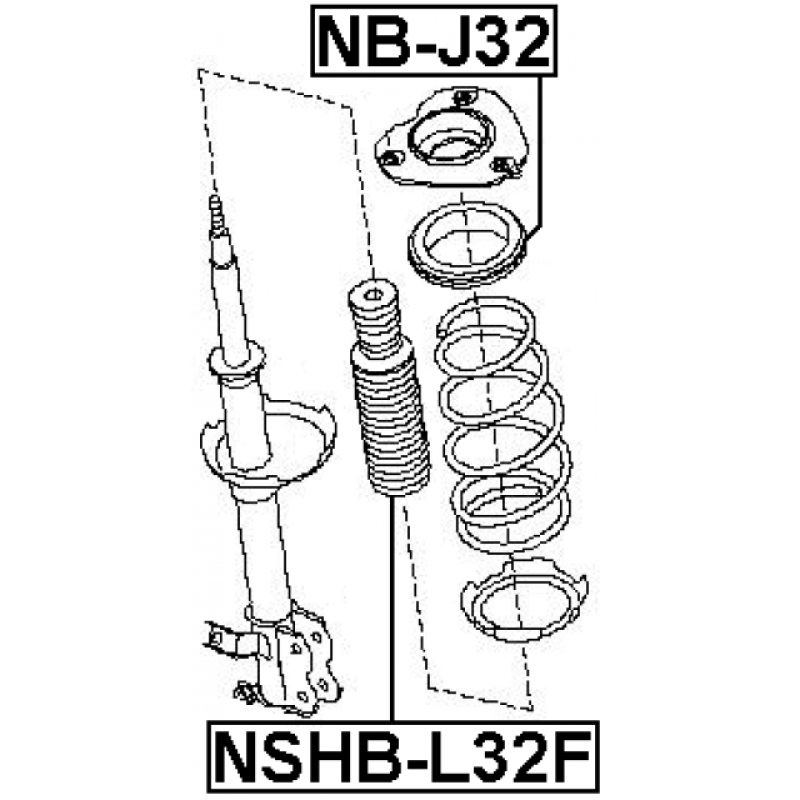 NB-J32

NSHB-L32F