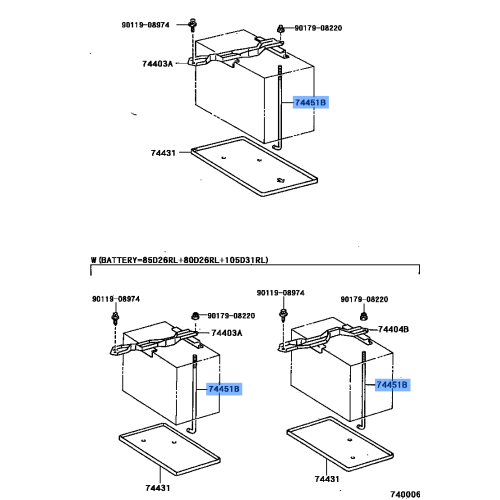 90119-08974
90179-08220
74403A
74451B
74431

W (BATTERY=85D26RL+80D26RL+105D31RL)

90119-08974
90179-08220
74403A
74451B
74431

90119-08974
90179-08220
74404B
74451B
74431

740006