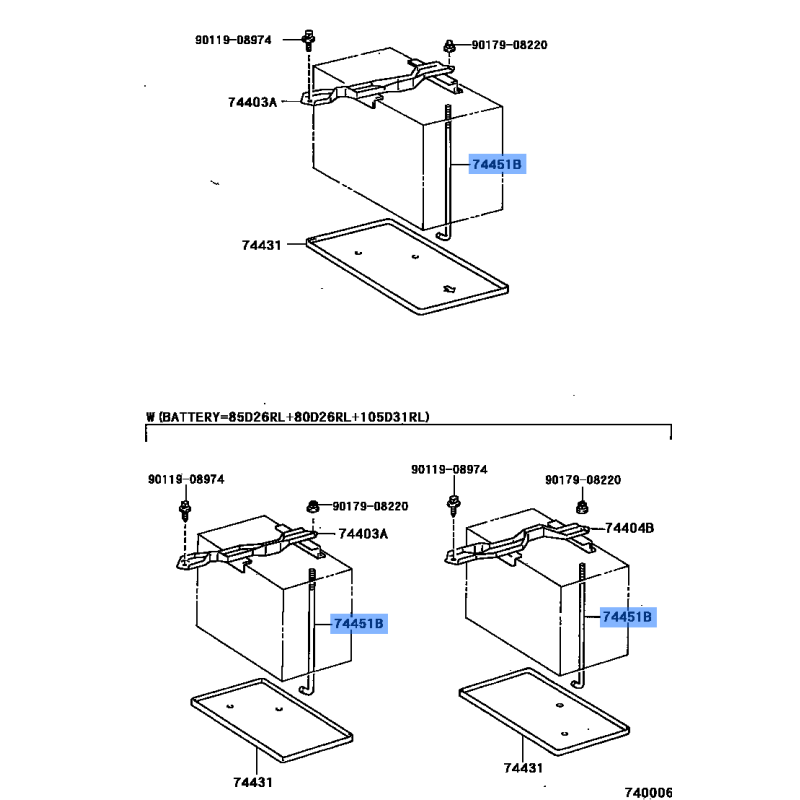 90119-08974
90179-08220
74403A
74451B
74431

W (BATTERY=85D26RL+80D26RL+105D31RL)

90119-08974
90179-08220
74403A
74451B
74431

90119-08974
90179-08220
74404B
74451B
74431

740006