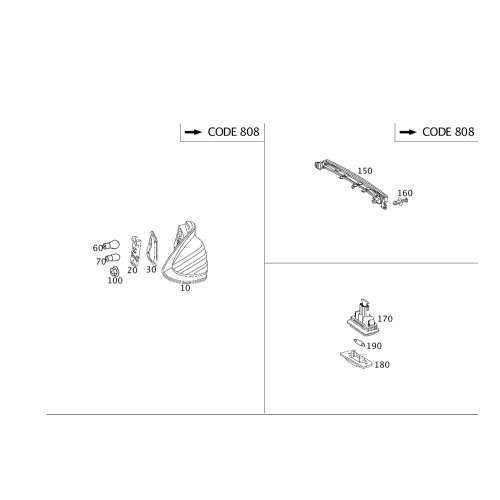 CODE 808

60
70
100
20
30
10

CODE 808

150
160

170
190
180