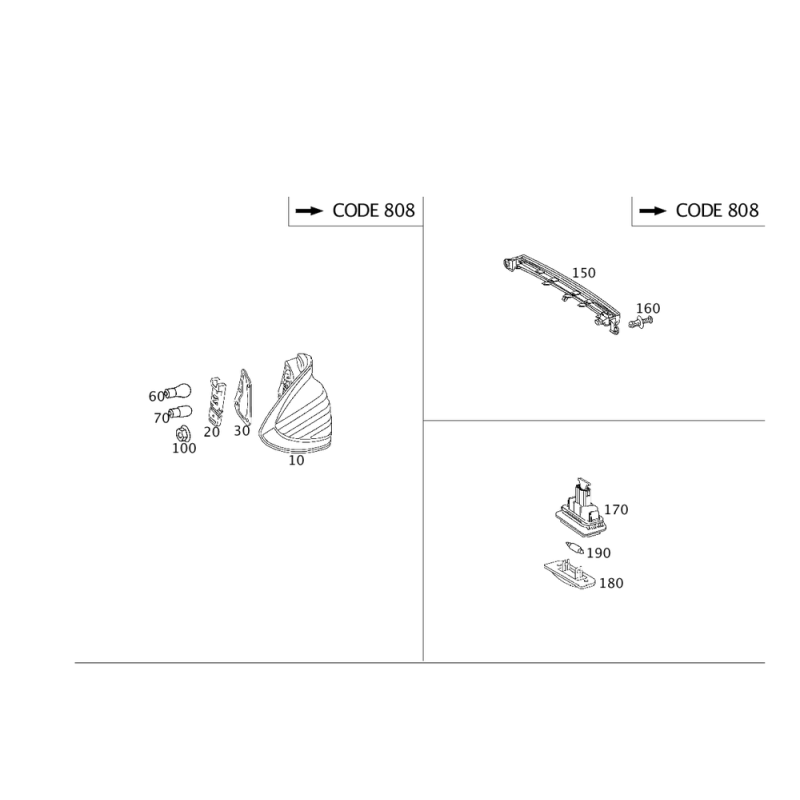 CODE 808

60
70
100
20
30
10

CODE 808

150
160

170
190
180