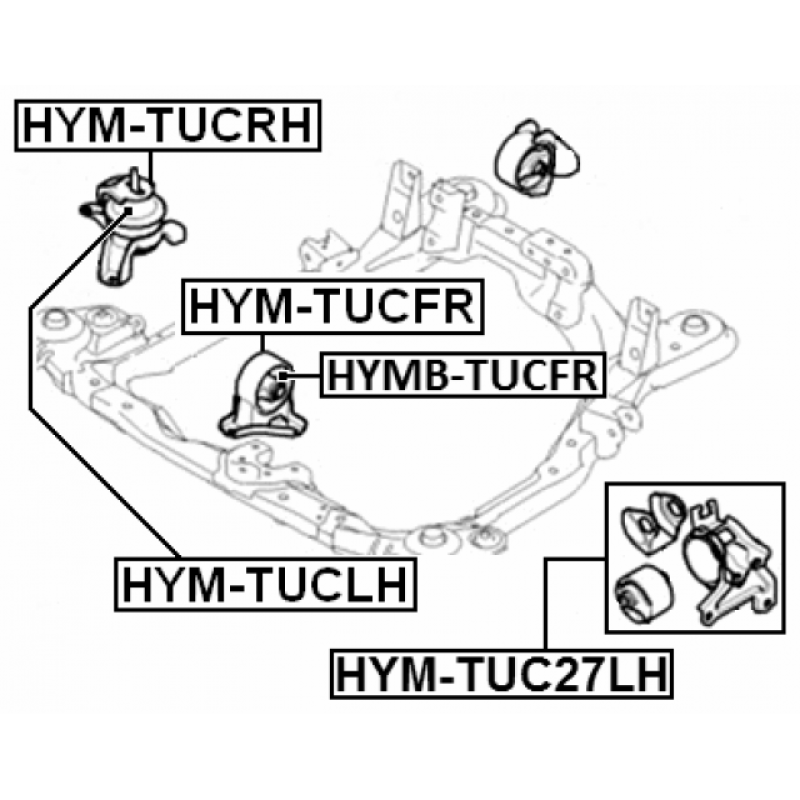 HYM-TUCRH

HYM-TUCFR

HYMB-TUCFR

HYM-TUCLH

HYM-TUC27LH