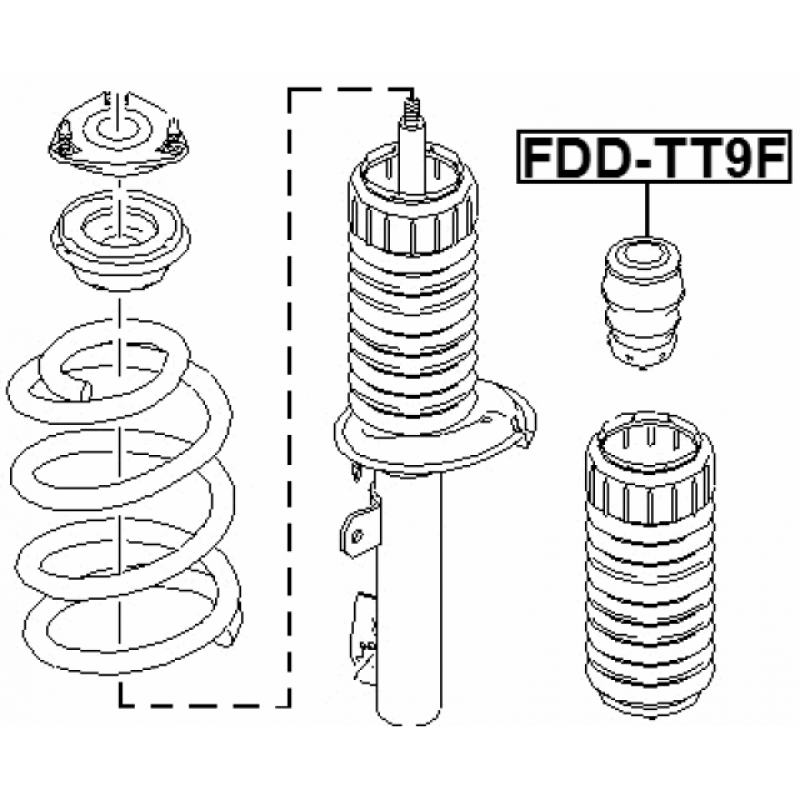 FDD-TT9F