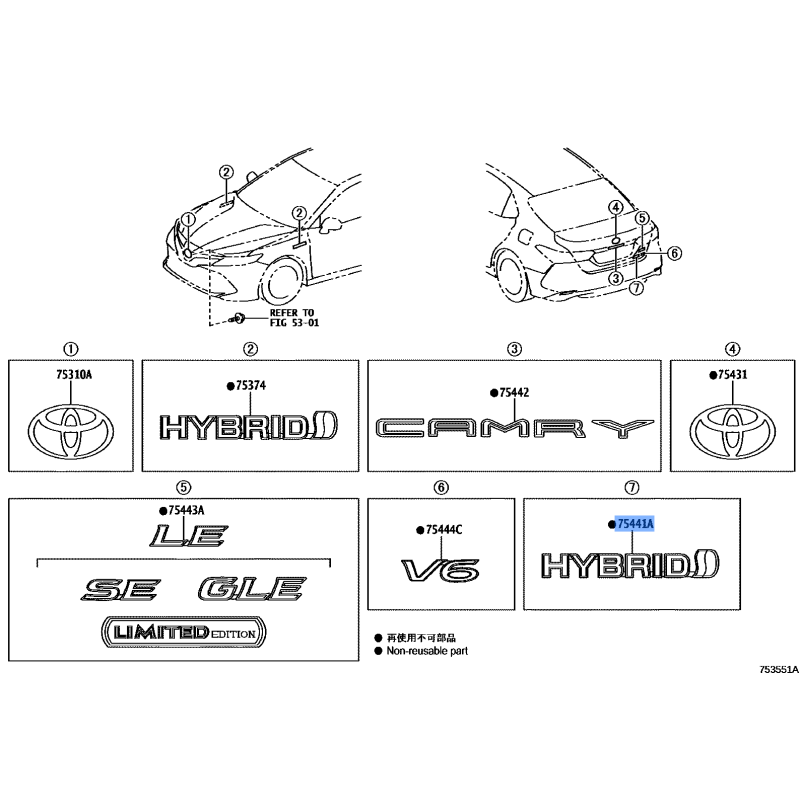 ②
①
②
REFER TO FIG 53-01

④
⑤
⑥
③
⑦

①
75310A

②
●75374
HYBRID

③
●75442
CAMRY

④
●75431

⑤
●75443A
LE
SE GLE
LIMITED EDITION

⑥
●75444C
V6

⑦
●75441A
HYBRID

● 再使用不可部品
● Non-reusable part

753551A