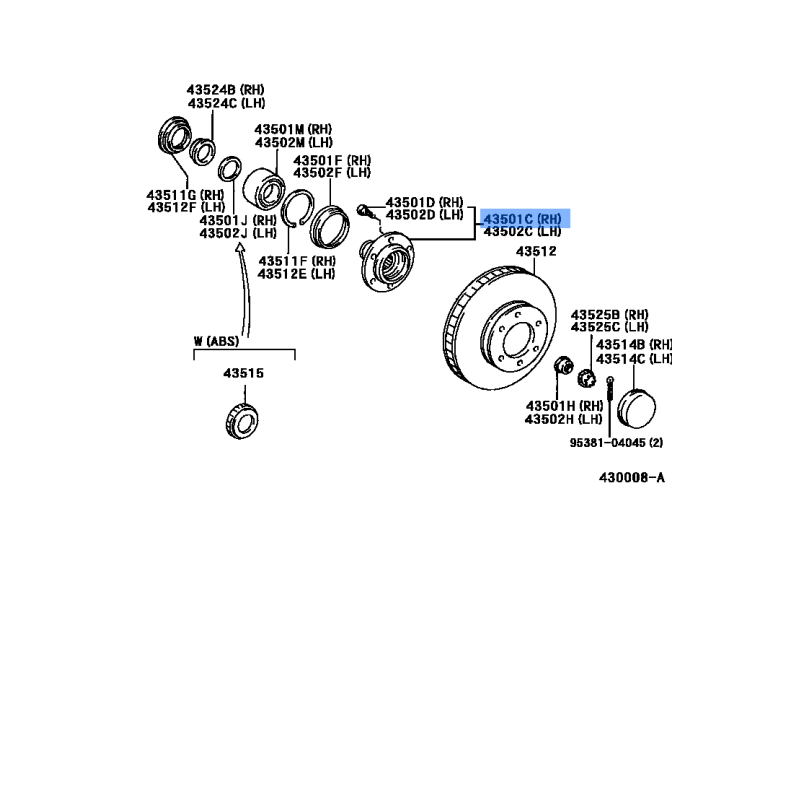 43524B (RH)
43524C (LH)

43501M (RH)
43502M (LH)

43501F (RH)
43502F (LH)

43511G (RH)
43512F (LH)

43501J (RH)
43502J (LH)

43501D (RH)
43502D (LH)

43501C (RH)
43502C (LH)

43511F (RH)
43512E (LH)

43512

43525B (RH)
43525C (LH)

43514B (RH)
43514C (LH)

W (ABS)

43515

43501H (RH)
43502H (LH)

95381-04045 (2)

430008-A