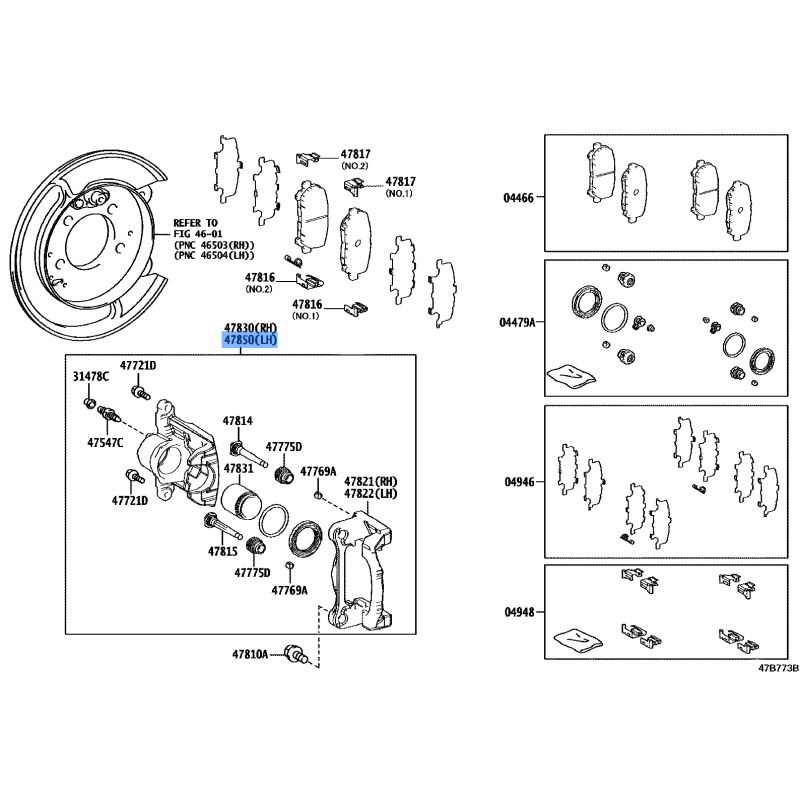 47817
(NO.2)

47817
(NO.1)

REFER TO
FIG 46-01
(PNC 46503(RH))
(PNC 46504(LH))

47816
(NO.2)

47816
(NO.1)

47830(RH)
47850(LH)

31478C

47721D

47547C

47721D

47814

47775D

47831

47769A

47821(RH)
47822(LH)

47815

47775D

47769A

47810A

04466

04479A

04946

04948

47B773B