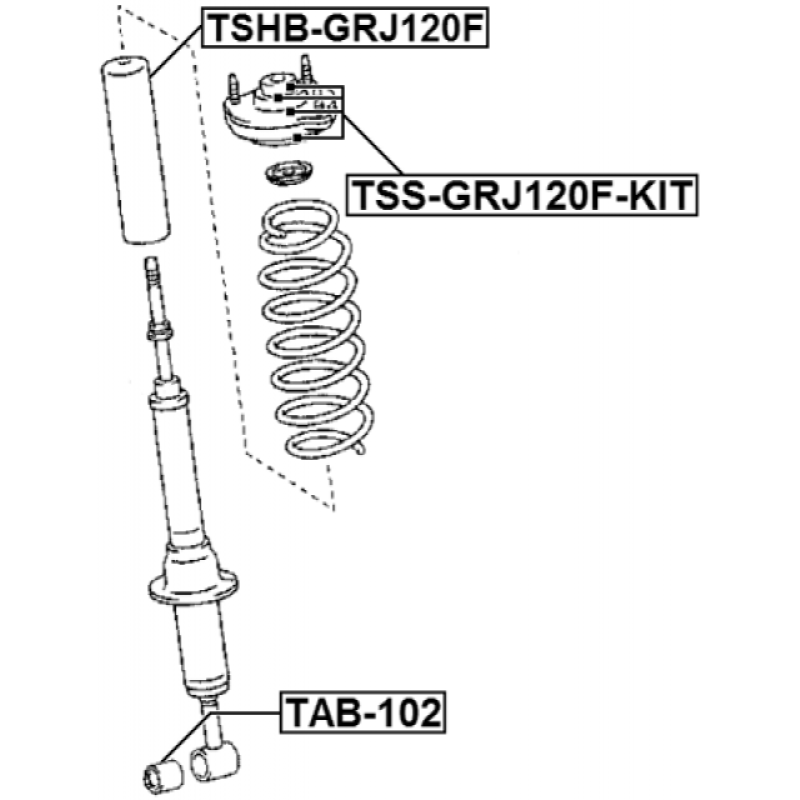 TSHB-GRJ120F

TSS-GRJ120F-KIT

TAB-102