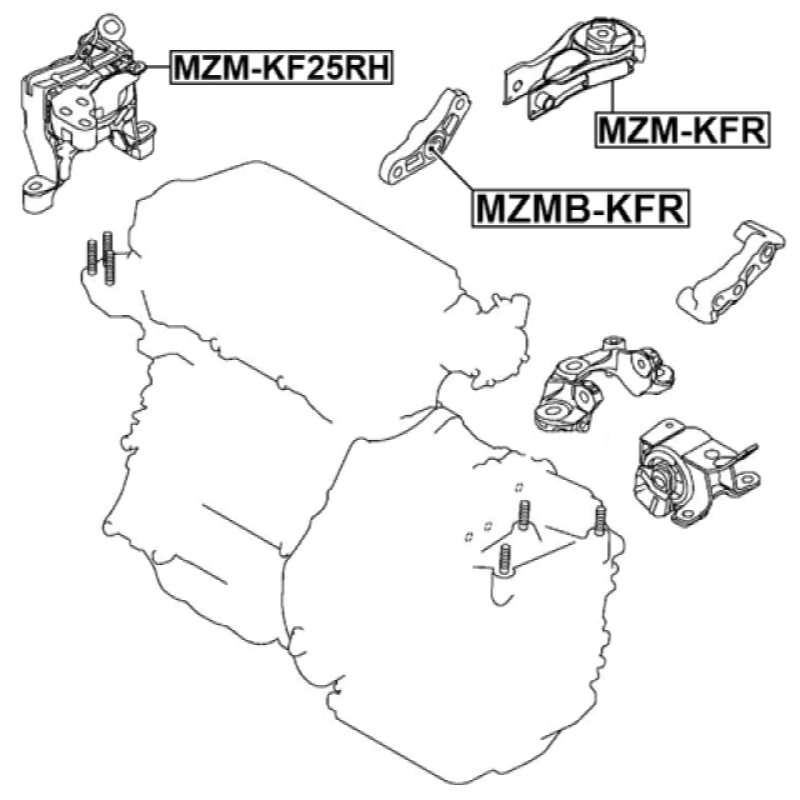 MZM-KF25RH

MZM-KFR

MZMB-KFR