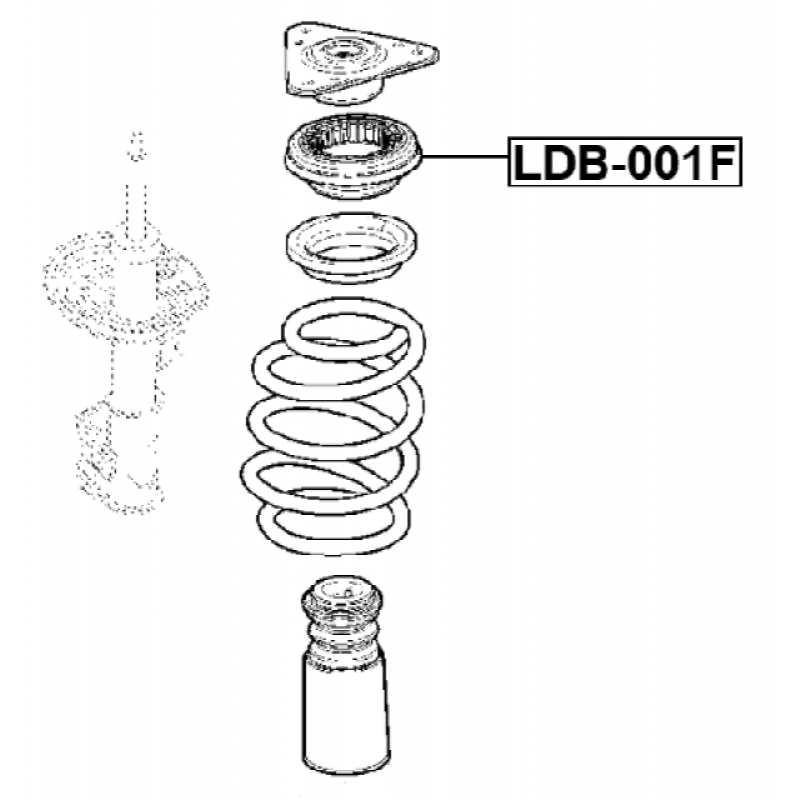 LDB-001F