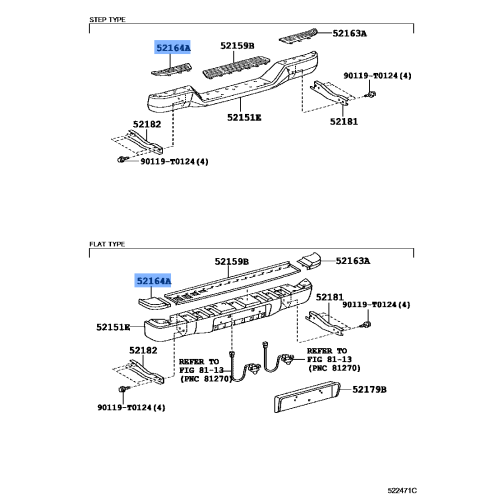 STEP TYPE

52164A
52159B
52163A
90119-T0124(4)
52151E
52181
52182
90119-T0124(4)

FLAT TYPE

52159B
52163A
52164A
52181
90119-T0124(4)
52151E
52182
REFER TO
FIG 81-13
(PNC 81270)
REFER TO
FIG 81-13
(PNC 81270)
52179B
90119-T0124(4)

522471C