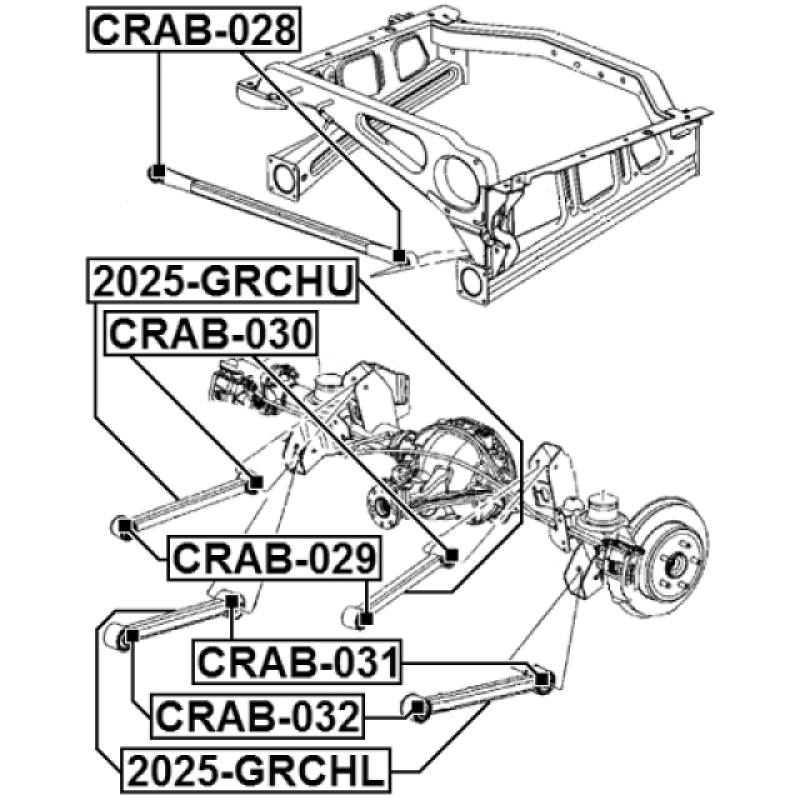 CRAB-028
2025-GRCHU
CRAB-030
CRAB-029
CRAB-031
CRAB-032
2025-GRCHL