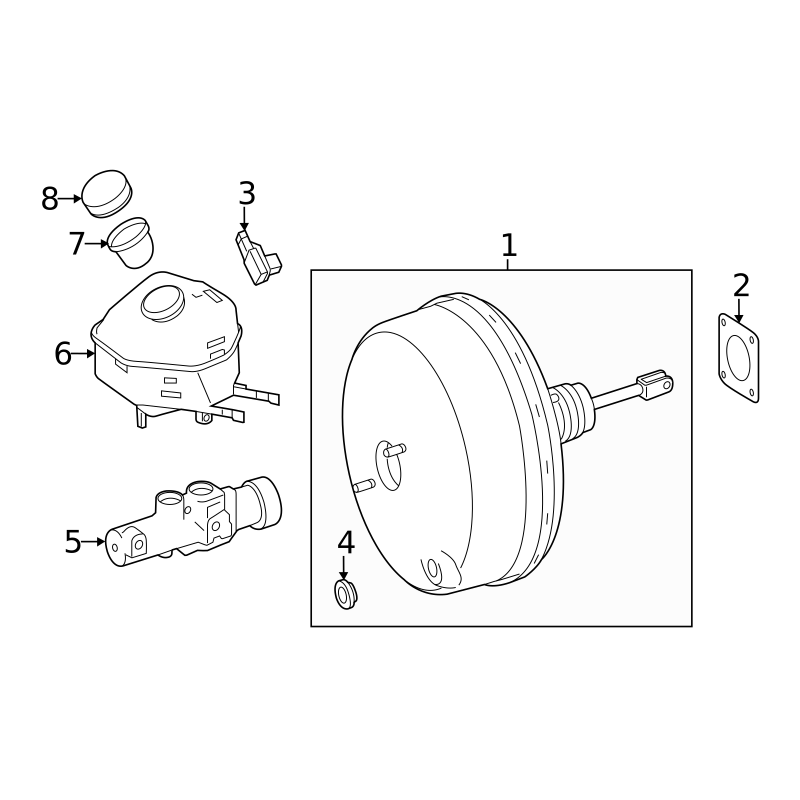 8
7
3
1
2
6
5
4