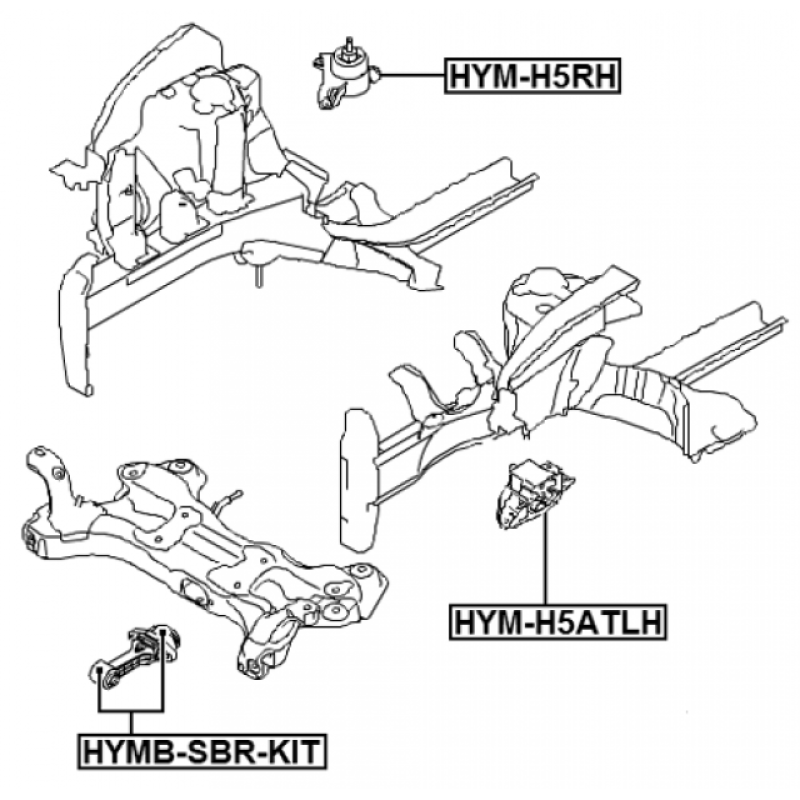 HYM-H5RH

HYM-H5ATLH

HYMB-SBR-KIT