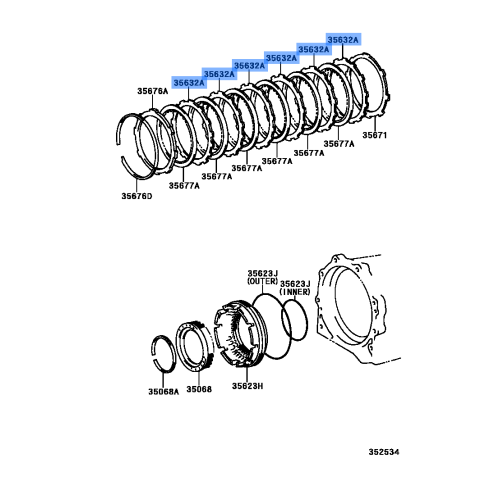 35632A
35632A
35632A
35632A
35632A
35632A
35676A
35671
35677A
35677A
35677A
35677A
35677A
35677A
35676D

35623J
(OUTER)
35623J
(INNER)
35068A
35068
35623H

352534