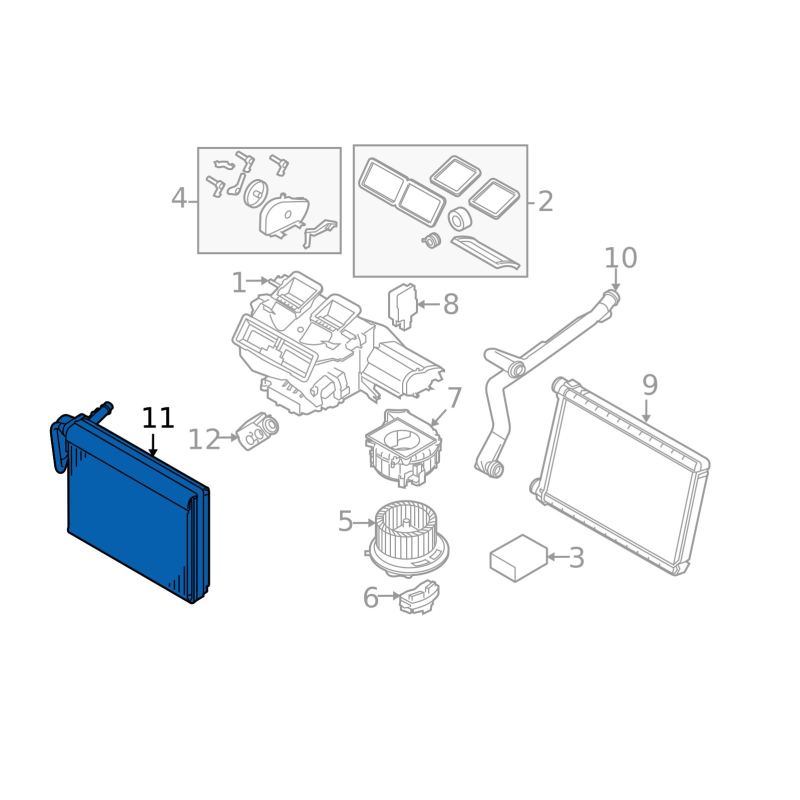 4
2
10
1
8
9
7
11
12
5
3
6