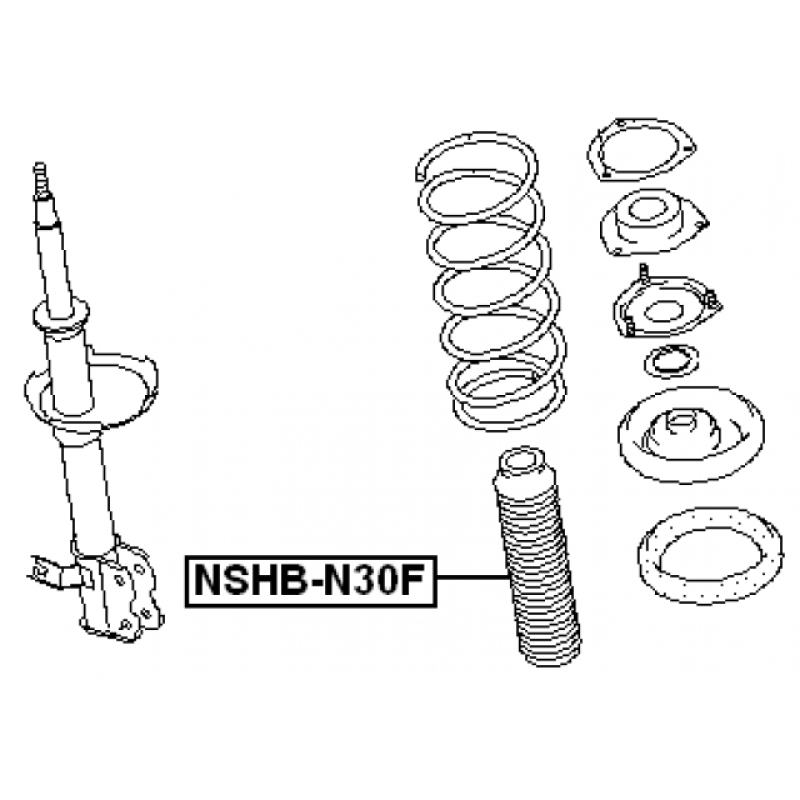 NSHB-N30F