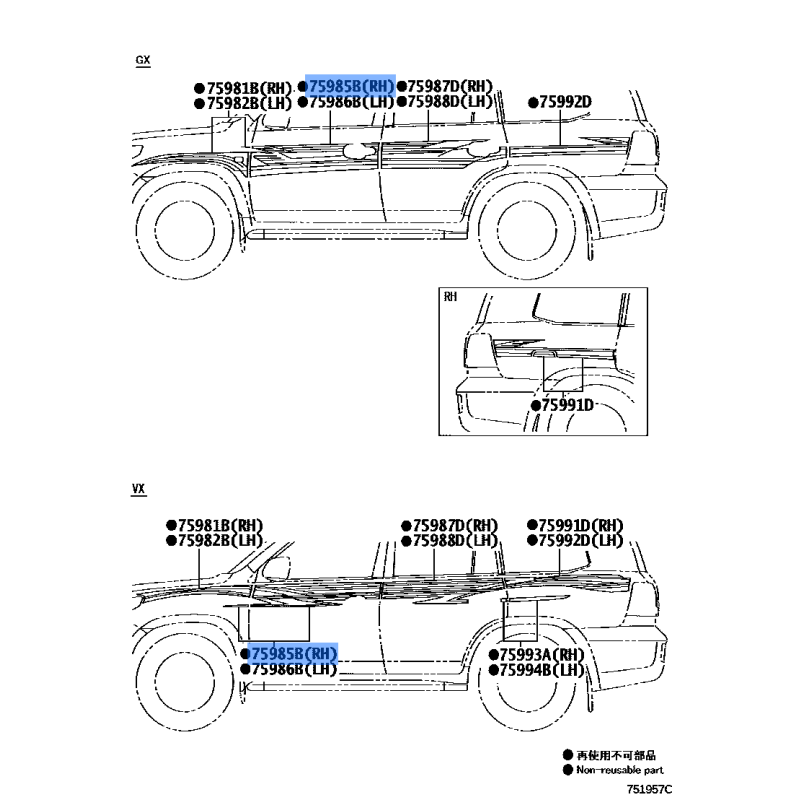 GX

●75981B(RH)
●75982B(LH)
●75985B(RH)
●75986B(LH)
●75987D(RH)
●75988D(LH)
●75992D

RH
●75991D

VX

●75981B(RH)
●75982B(LH)
●75987D(RH)
●75988D(LH)
●75991D(RH)
●75992D(LH)
●75985B(RH)
●75986B(LH)
●75993A(RH)
●75994B(LH)

● 再使用不可部品
● Non-reusable part

751957C