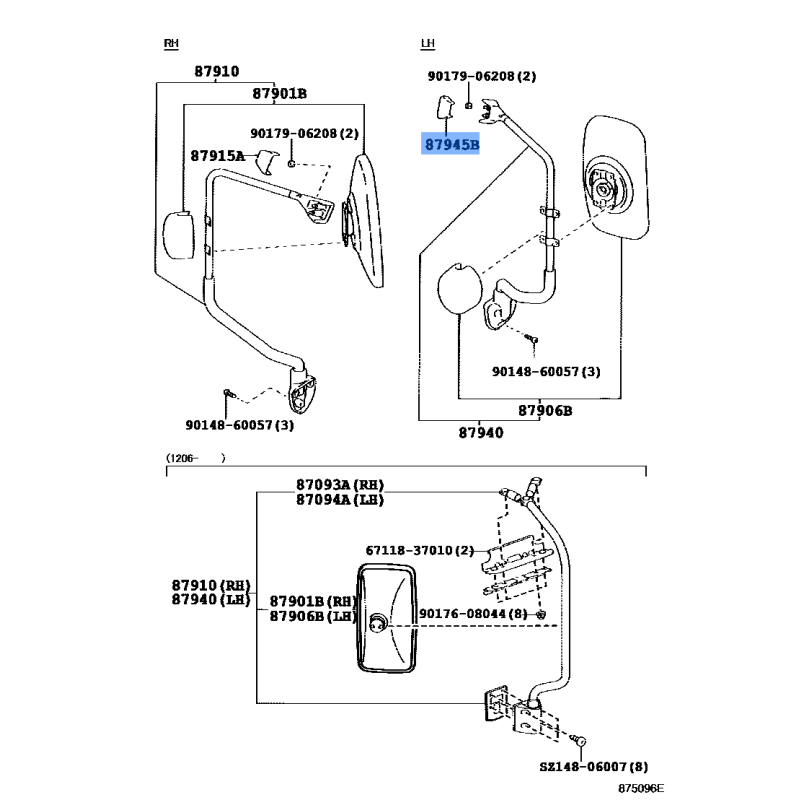 RH

87910
87901B
90179-06208(2)
87915A
90148-60057(3)

LH

90179-06208(2)
87945B
90148-60057(3)
87906B
87940

(1206- )

87093A(RH)
87094A(LH)
67118-37010(2)
87910(RH)
87940(LH)
87901B(RH)
87906B(LH)
90176-08044(8)
SZ148-06007(8)

875096E