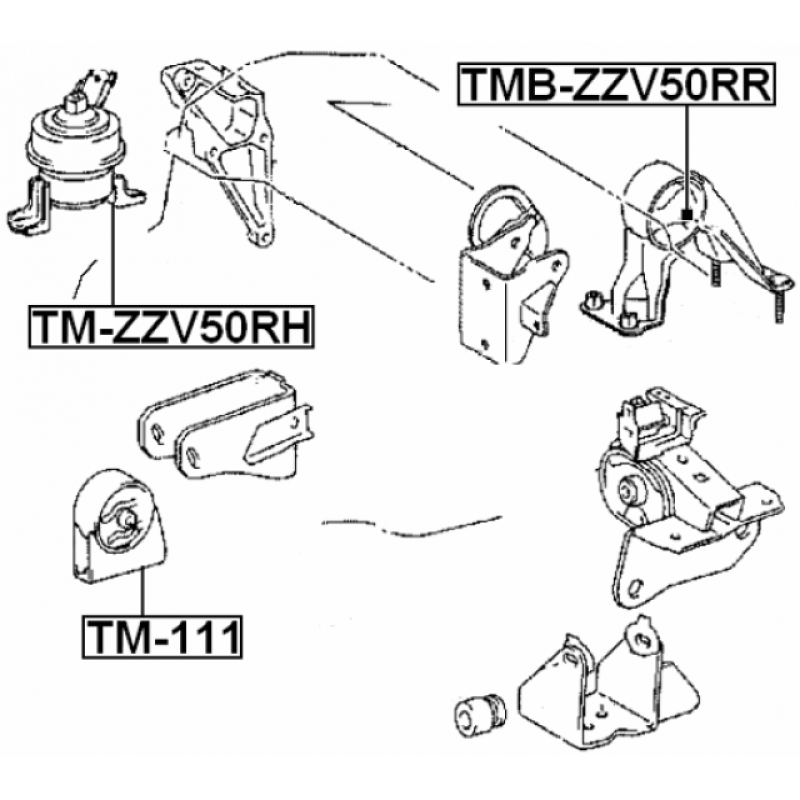 TMB-ZZV50RR

TM-ZZV50RH

TM-111