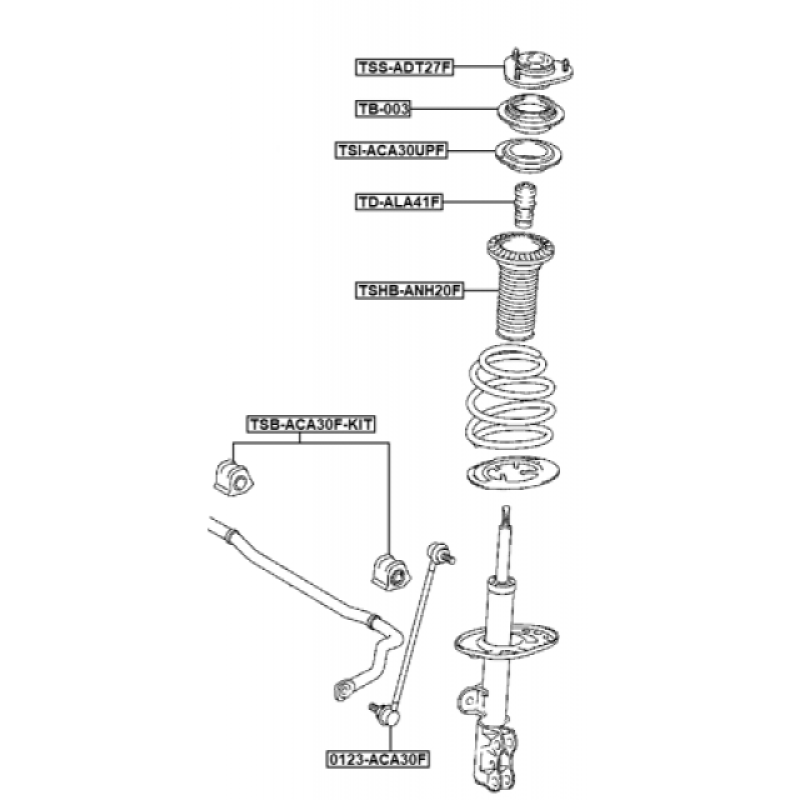 TSS-ADT27F

TB-003

TSI-ACA30UPF

TD-ALA41F

TSHB-ANH20F

TSB-ACA30F-KIT

0123-ACA30F