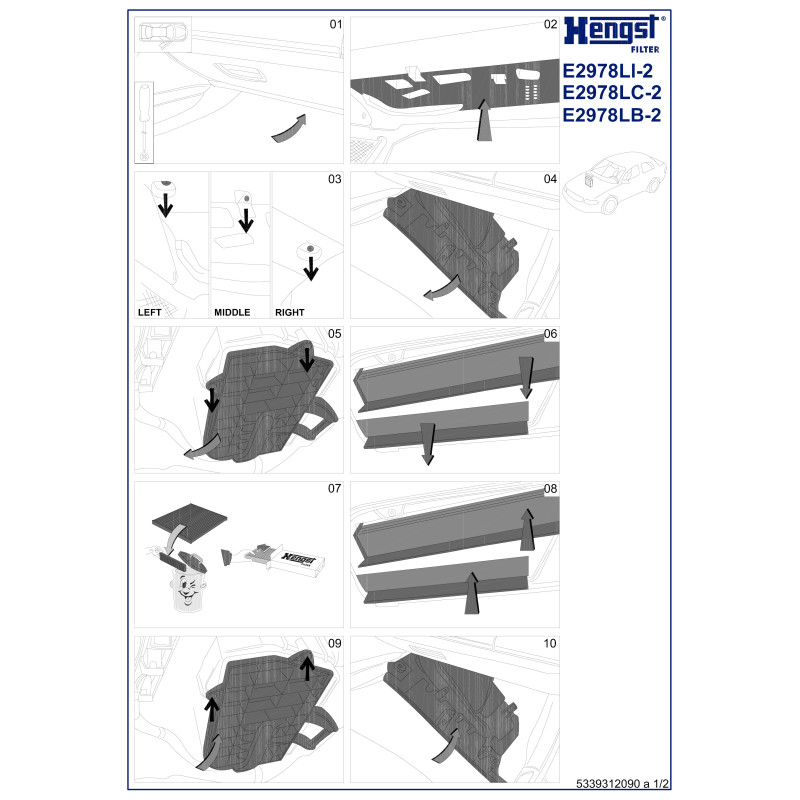 01

02

Hengst®
FILTER

E2978LI-2
E2978LC-2
E2978LB-2

03

LEFT

MIDDLE

RIGHT

04

05

06

07

Hengst

08

09

10

5339312090 a 1/2