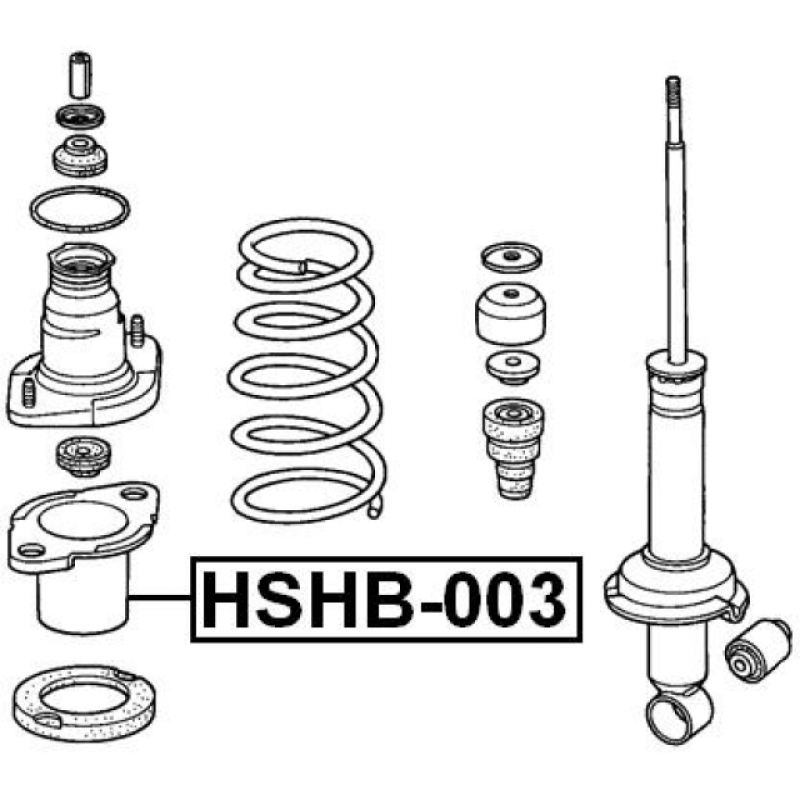 HSHB-003