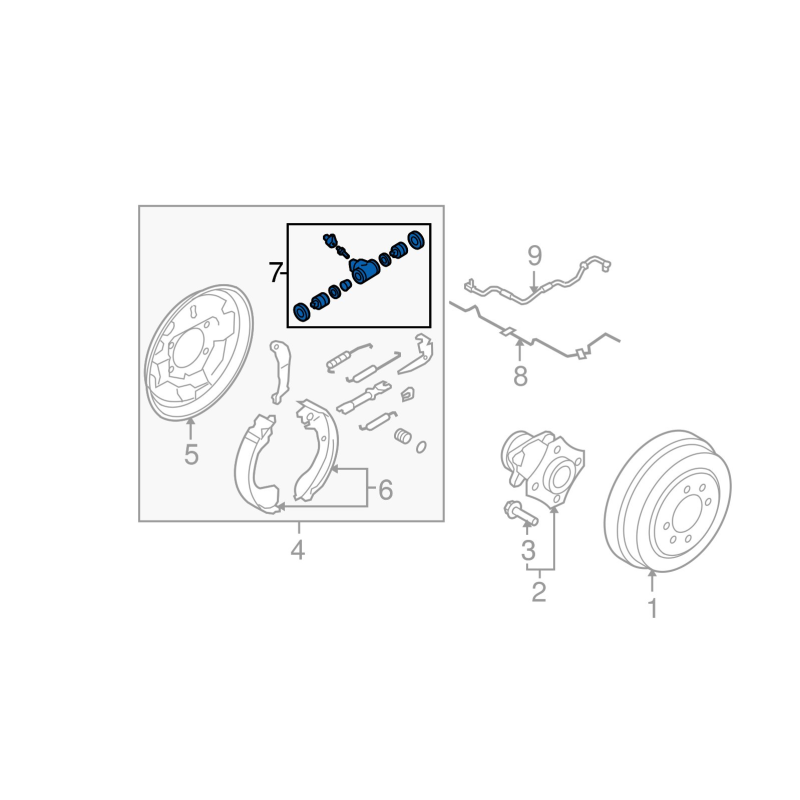 7
9
8
5
6
4
3
2
1