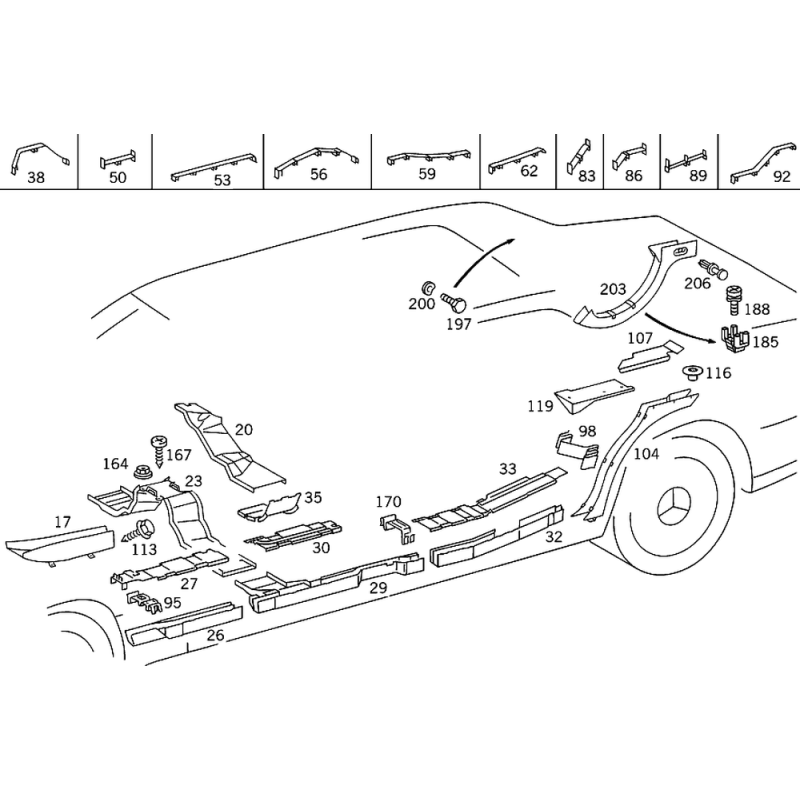 38
50
53
56
59
62
83
86
89
92

200
197
203
206
188
185
107
116
119
98
104
20
167
164
23
35
170
33
17
113
30
32
27
29
95
26