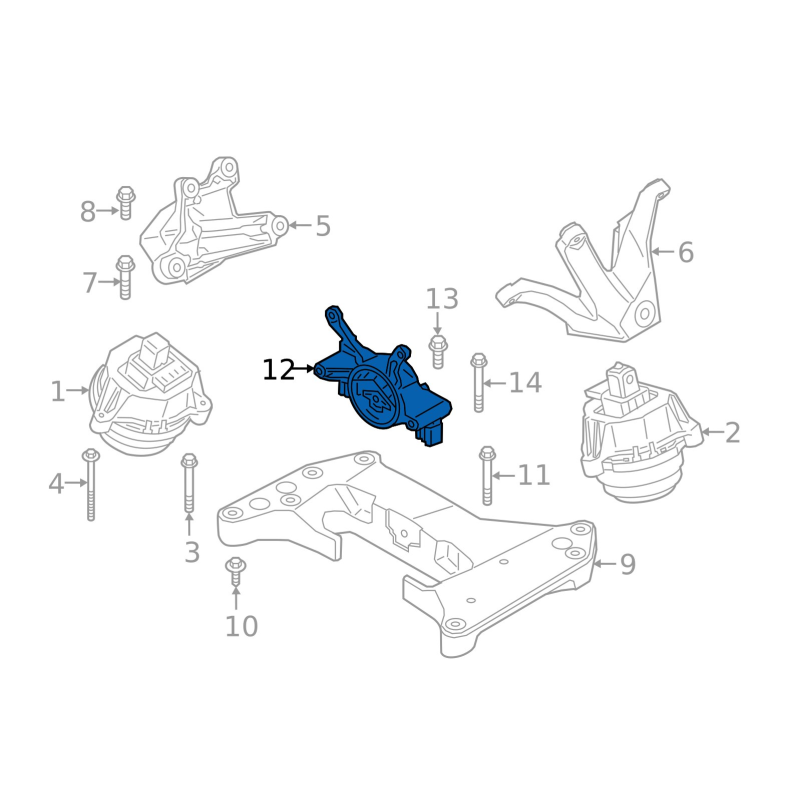 8
5
7
6
13
12
14
1
2
4
11
3
9
10