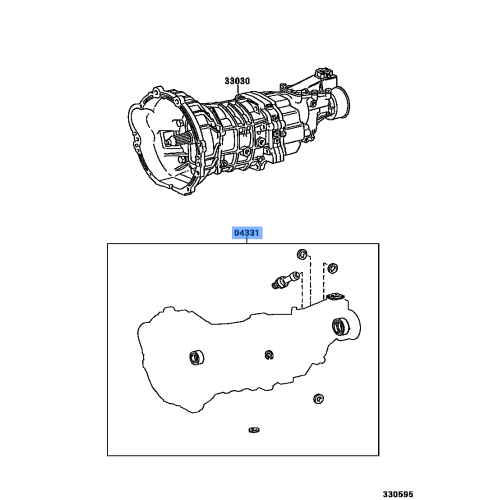 33030

04331

330595