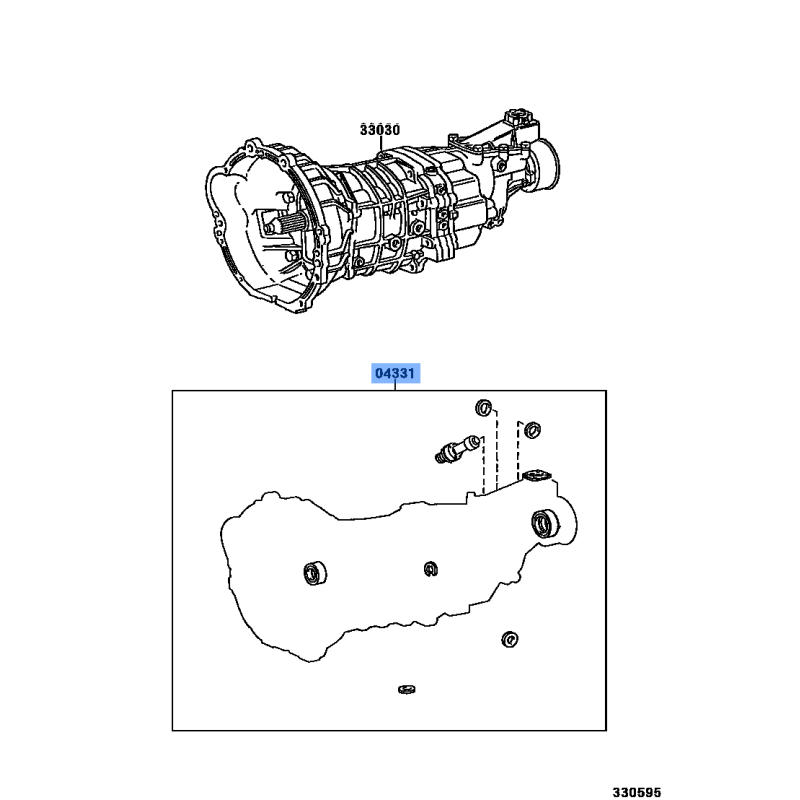 33030

04331

330595