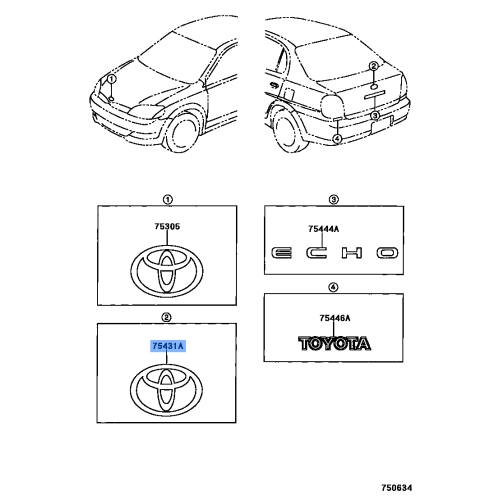 ①
②
③
④

①
75305

③
75444A
ECHO

②
75431A

④
75446A
TOYOTA

750634