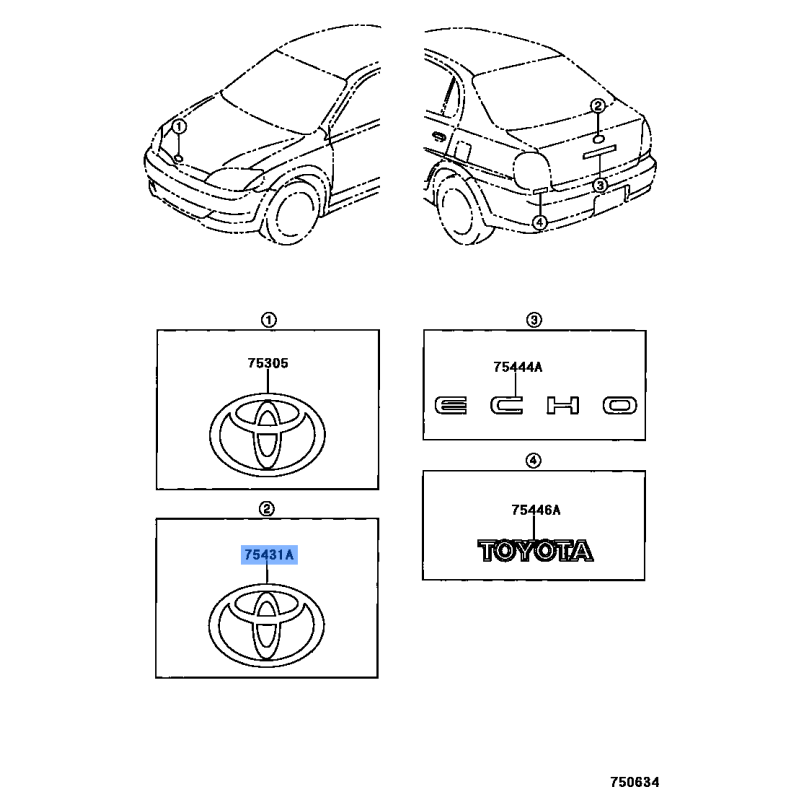 ①
②
③
④

①
75305

③
75444A
ECHO

②
75431A

④
75446A
TOYOTA

750634