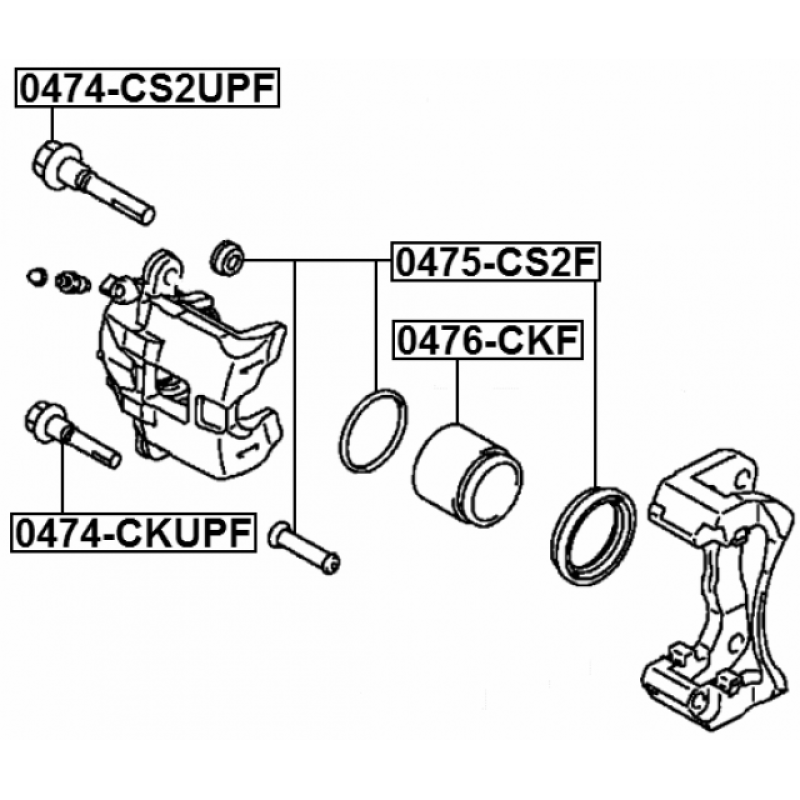 0474-CS2UPF

0475-CS2F

0476-CKF

0474-CKUPF