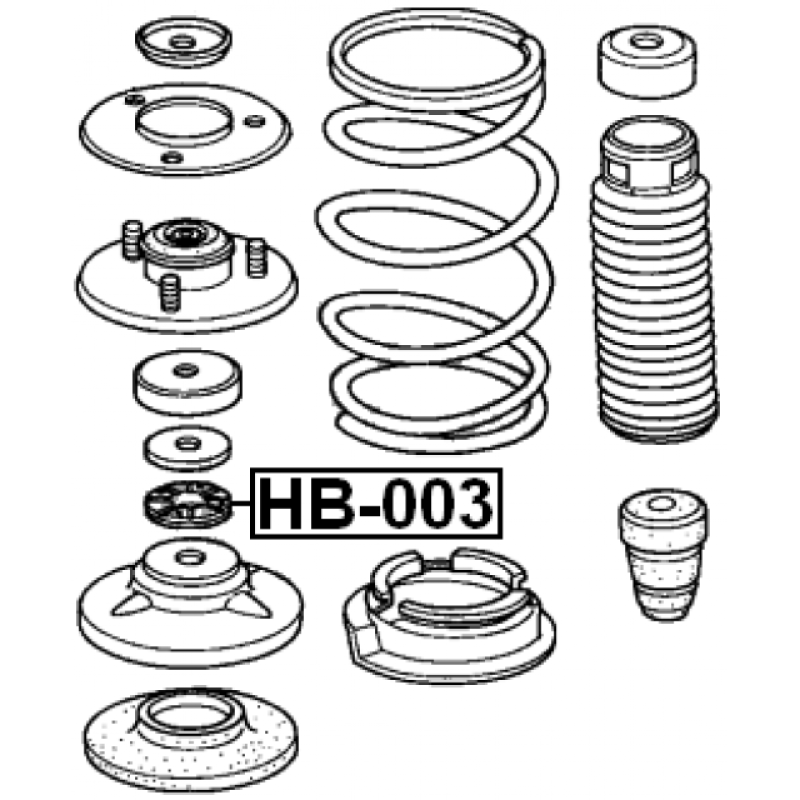 HB-003