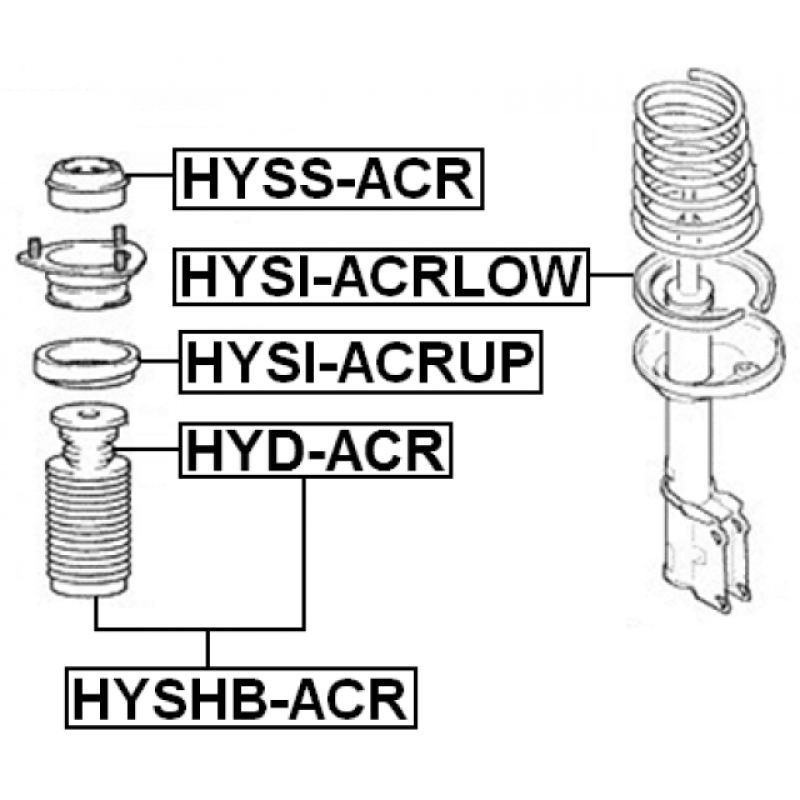 HYSS-ACR

HYSI-ACRLOW

HYSI-ACRUP

HYD-ACR

HYSHB-ACR