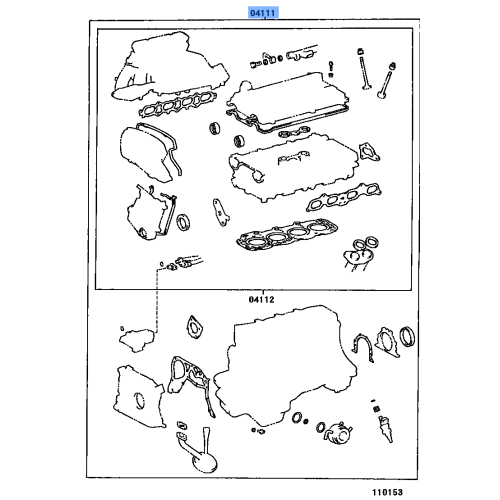 04111

04112

110153