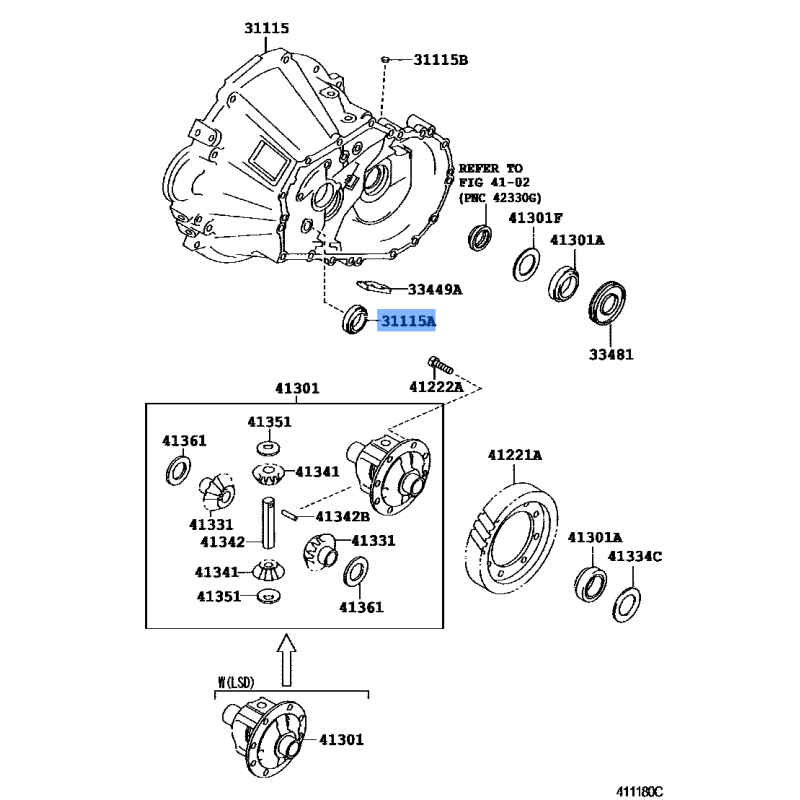 31115
31115B
REFER TO FIG 41-02 (PNC 42330G)
41301F
41301A
33449A
31115A
33481
41222A
41301
41351
41361
41341
41331
41342B
41342
41331
41341
41351
41361
41221A
41301A
41334C
W(LSD)
41301
411180C