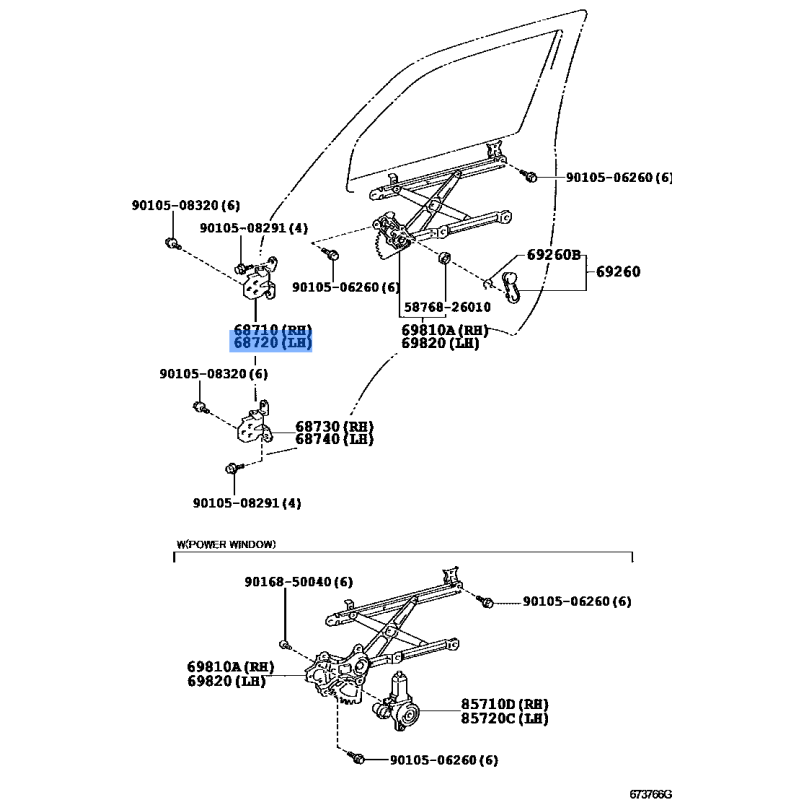 90105-06260 (6)

90105-08320 (6)

90105-08291 (4)

69260B

69260

90105-06260 (6)

58768-26010

68710 (RH)
68720 (LH)

69810A (RH)
69820 (LH)

90105-08320 (6)

68730 (RH)
68740 (LH)

90105-08291 (4)

W(POWER WINDOW)

90168-50040 (6)

90105-06260 (6)

69810A (RH)
69820 (LH)

85710D (RH)
85720C (LH)

90105-06260 (6)

673766G