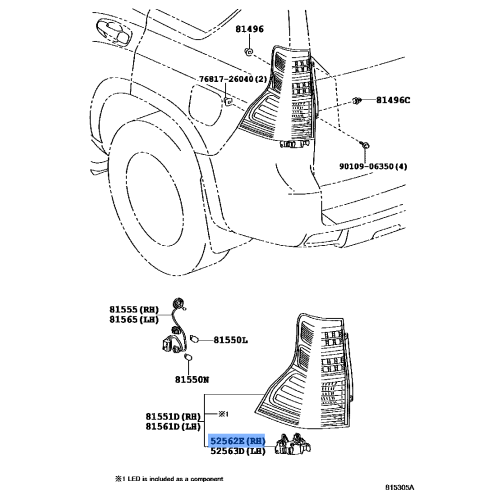 81496

76817-26040 (2)

81496C

90109-06350 (4)

81555 (RH)
81565 (LH)

81550L

81550N

81551D (RH)
81561D (LH)

※1

52562E (RH)
52563D (LH)

※1 LED is included as a component

815305A