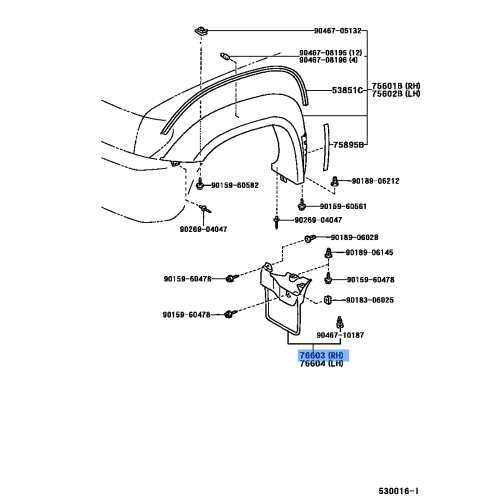 90467-05132
90467-08195 (12)
90467-08196 (4)
53851C
75601B (RH)
75602B (LH)
75895B
90159-60582
90189-06212
90159-60561
90269-04047
90269-04047
90189-06028
90189-06145
90159-60478
90159-60478
90183-06025
90159-60478
90467-10187
76603 (RH)
76604 (LH)
530016-I