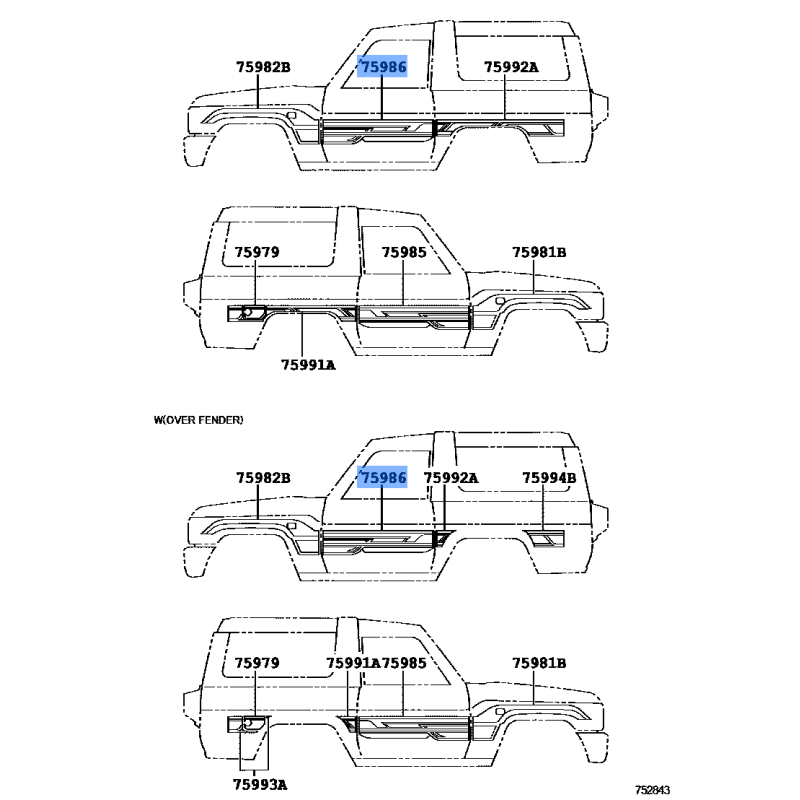 75982B
75986
75992A

75979
75985
75981B
75991A

W(OVER FENDER)

75982B
75986
75992A
75994B

75979
75991A
75985
75981B
75993A

752843