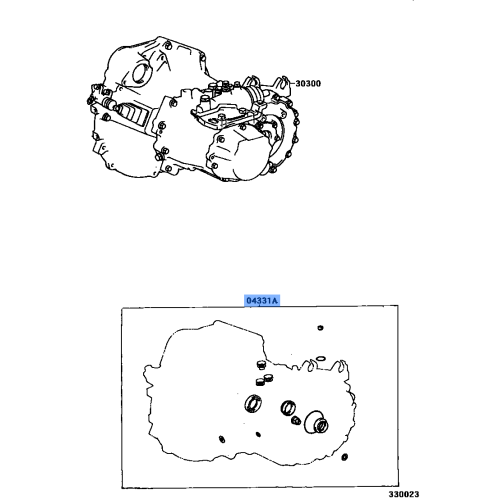 30300

04331A

330023