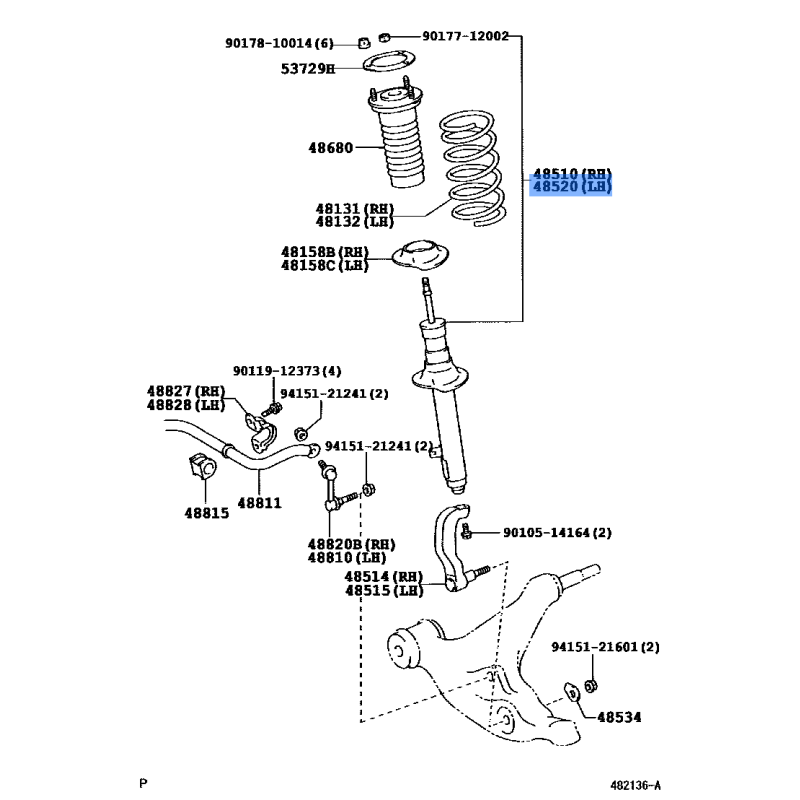 90178-10014(6)
90177-12002
53729H
48680
48510(RH)
48520(LH)
48131(RH)
48132(LH)
48158B(RH)
48158C(LH)
90119-12373(4)
48827(RH)
48828(LH)
94151-21241(2)
94151-21241(2)
48815
48811
48820B(RH)
48810(LH)
90105-14164(2)
48514(RH)
48515(LH)
94151-21601(2)
48534
P
482136-A