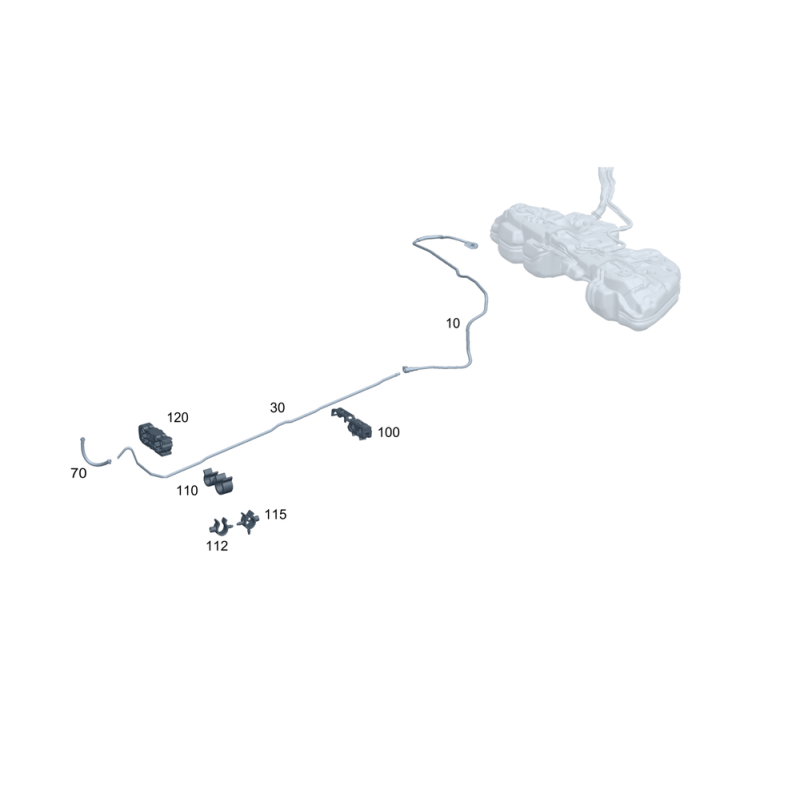 10

30

120

100

70

110

115

112