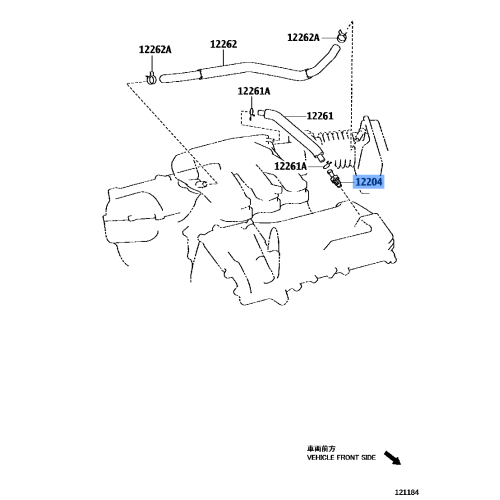 12262A
12262
12262A
12261A
12261
12261A
12204

車両前方
VEHICLE FRONT SIDE

121184