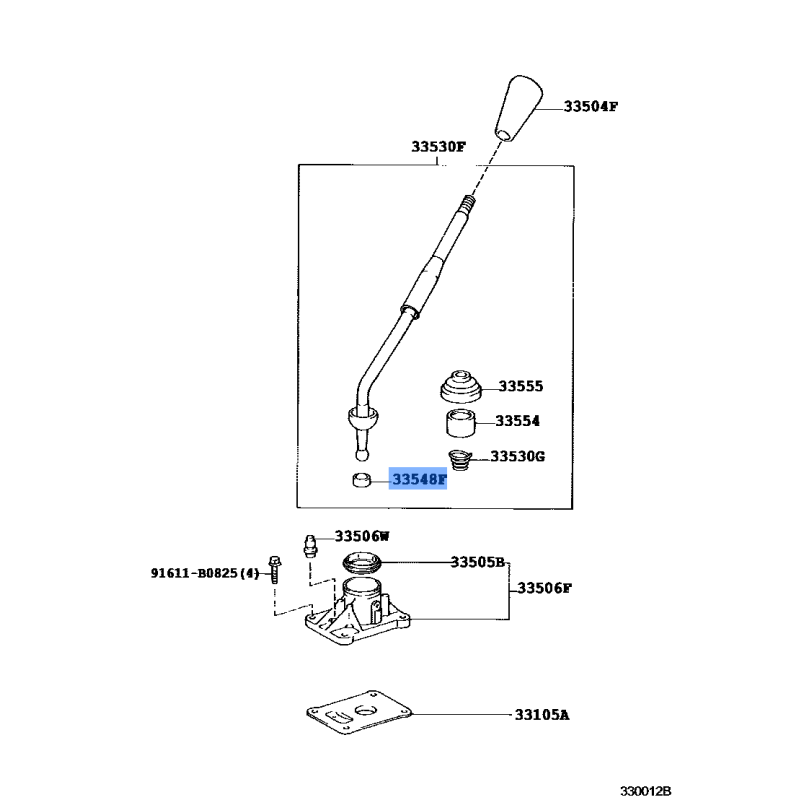 33504F

33530F

33555

33554

33530G

33548F

33506W

91611-B0825(4)

33505B

33506F

33105A

330012B