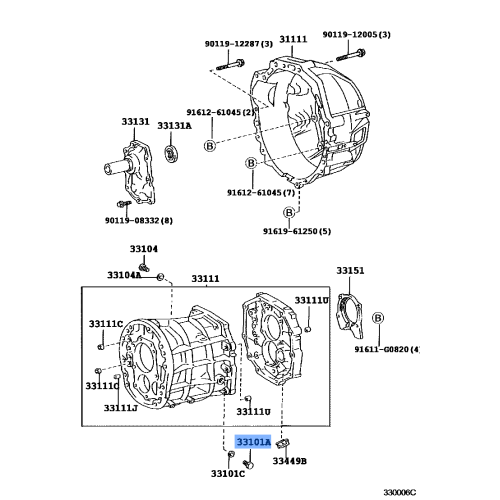 90119-12287 (3)
31111
90119-12005 (3)
91612-61045 (2)
33131
33131A
B
B
91612-61045 (7)
90119-08332 (8)
B
91619-61250 (5)
33104
33104A
33111
33151
33111U
33111C
B
91611-G0820 (4)
33111C
33111J
33111U
33101A
33449B
33101C
330006C